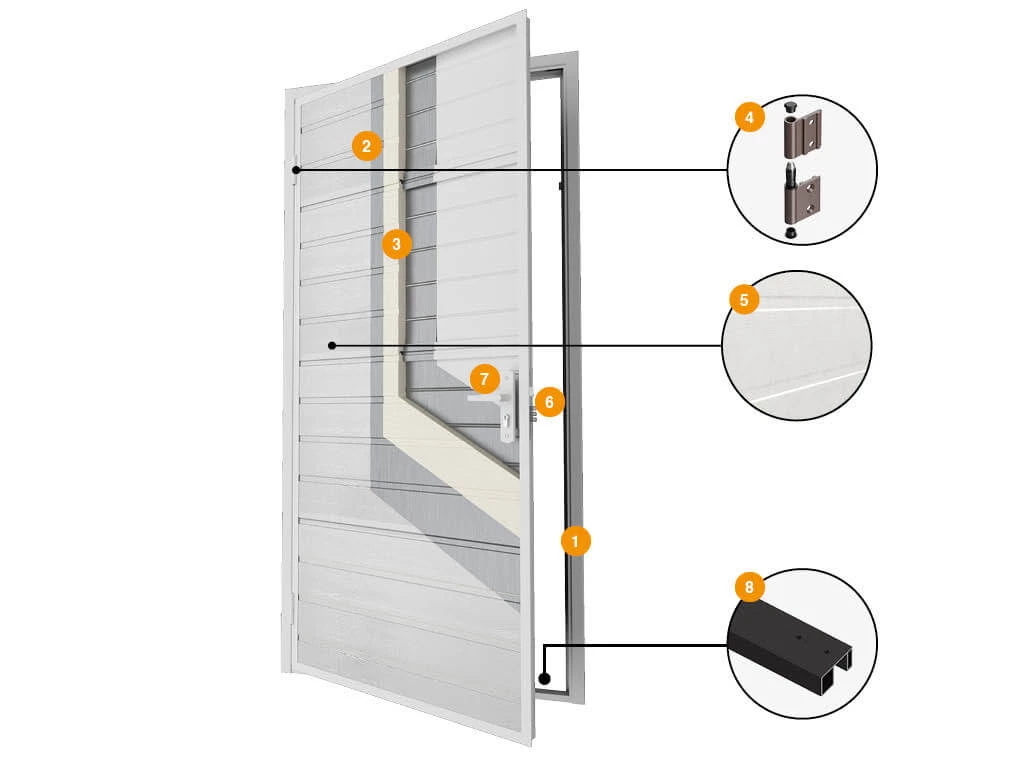 2
3
7
6
1
4
5
8